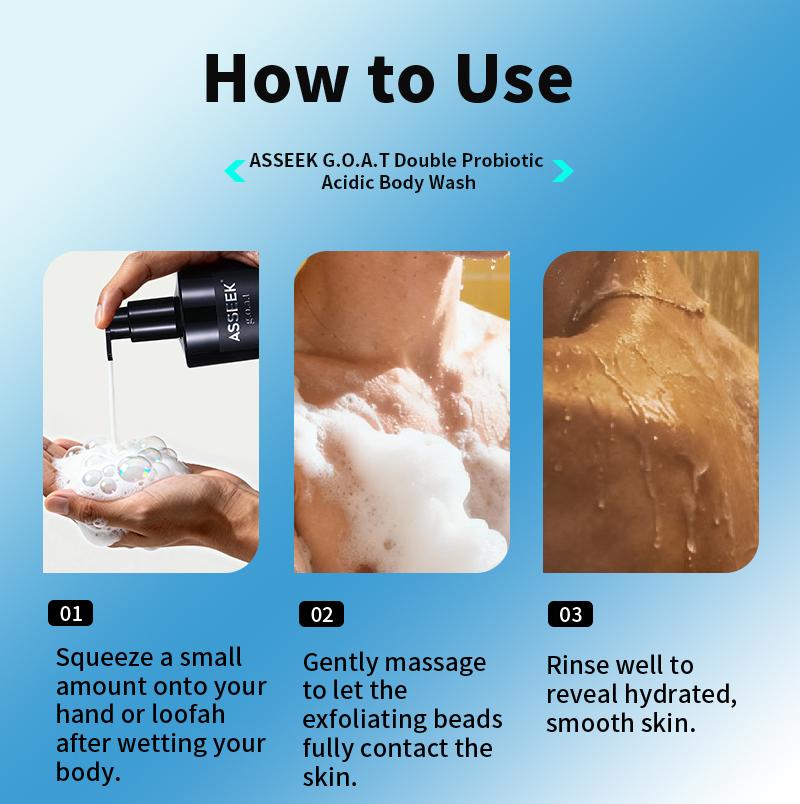 How to Use

ASSEEK G.O.A.T Double Probiotic Acidic Body Wash

ASSEEK
g.o.a.t

01

Squeeze a small amount onto your hand or loofah after wetting your body.

02

Gently massage to let the exfoliating beads fully contact the skin.

03

Rinse well to reveal hydrated, smooth skin.